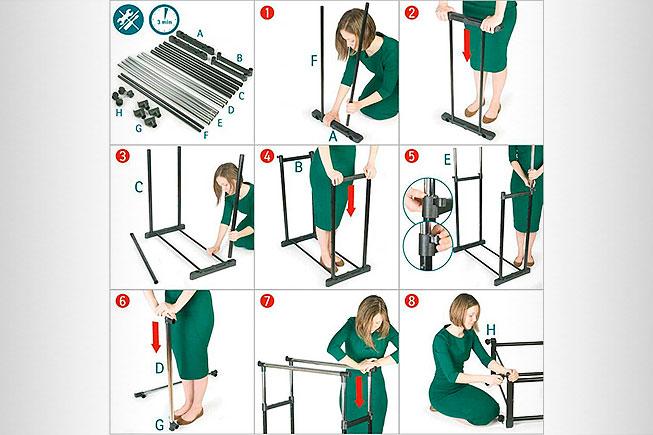 3 min
A
B
C
D
E
F
G
H

1
F
A

2

3
C

4
B

5
E

6
D
G

7

8
H